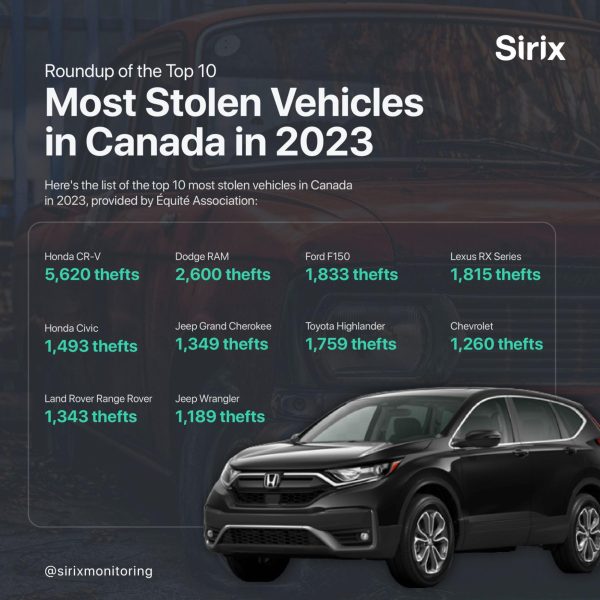 Sirix

Roundup of the Top 10

Most Stolen Vehicles in Canada in 2023

Here's the list of the top 10 most stolen vehicles in Canada in 2023, provided by Équité Association:

Honda CR-V
5,620 thefts

Dodge RAM
2,600 thefts

Ford F150
1,833 thefts

Lexus RX Series
1,815 thefts

Honda Civic
1,493 thefts

Jeep Grand Cherokee
1,349 thefts

Toyota Highlander
1,759 thefts

Chevrolet
1,260 thefts

Land Rover Range Rover
1,343 thefts

Jeep Wrangler
1,189 thefts

@sirixmonitoring